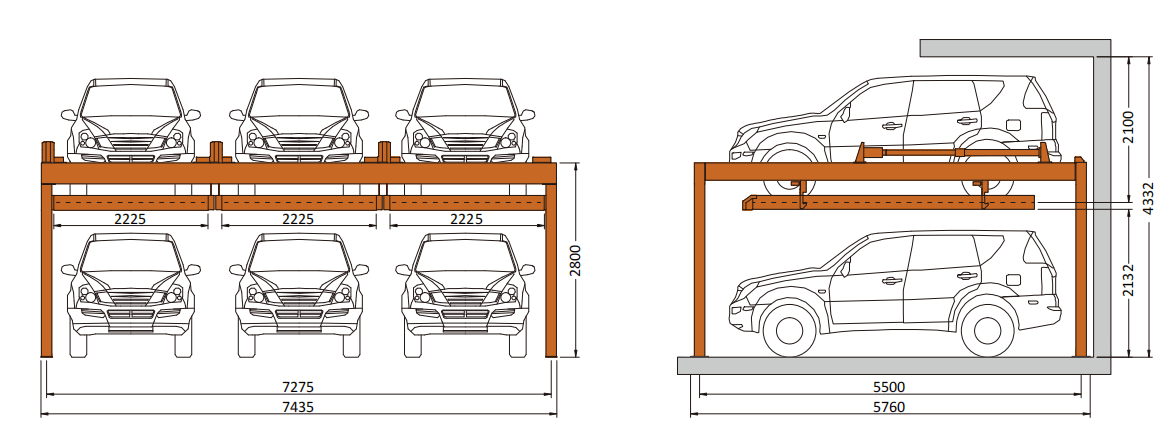 2225
2225
2225
2800
7275
7435
2100
4332
2132
5500
5760